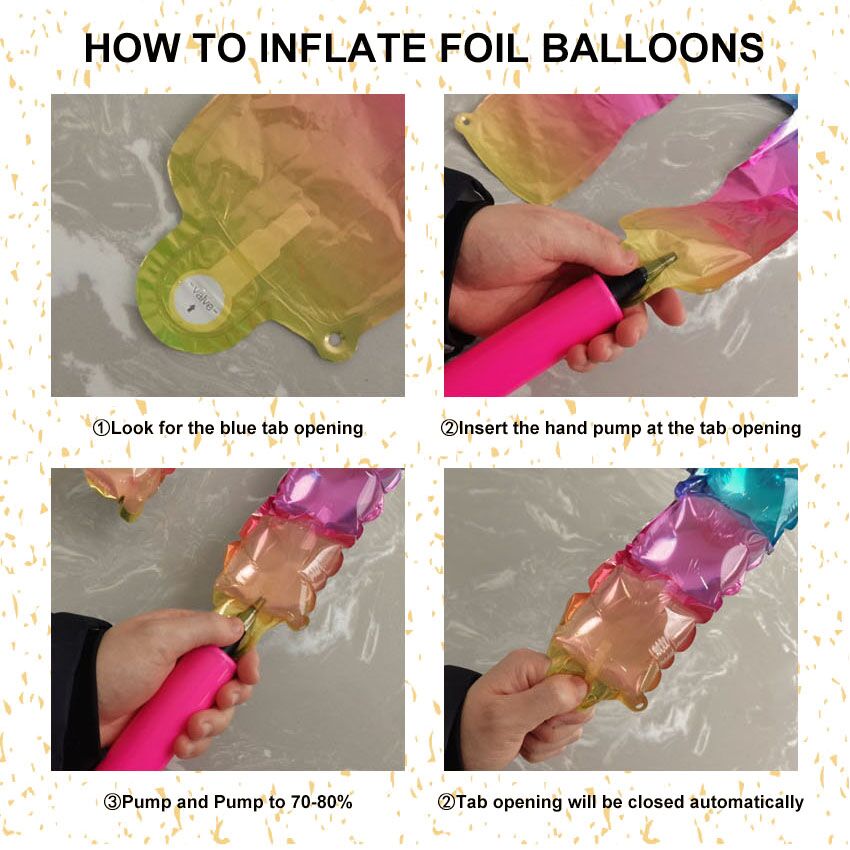 HOW TO INFLATE FOIL BALLOONS

-Valve-

①Look for the blue tab opening

②Insert the hand pump at the tab opening

③Pump and Pump to 70-80%

②Tab opening will be closed automatically