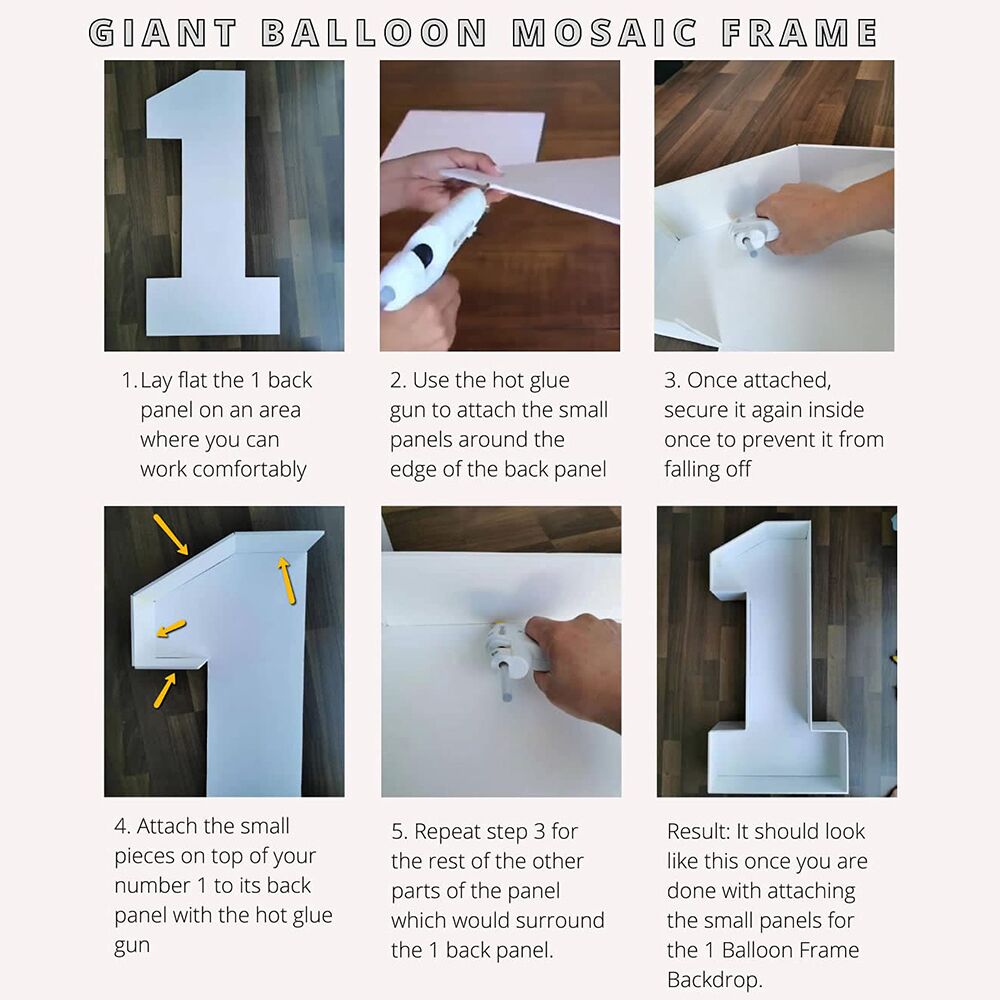 GIANT BALLOON MOSAIC FRAME

1. Lay flat the 1 back panel on an area where you can work comfortably

2. Use the hot glue gun to attach the small panels around the edge of the back panel

3. Once attached, secure it again inside once to prevent it from falling off

4. Attach the small pieces on top of your number 1 to its back panel with the hot glue gun

5. Repeat step 3 for the rest of the other parts of the panel which would surround the 1 back panel.

Result: It should look like this once you are done with attaching the small panels for the 1 Balloon Frame Backdrop.