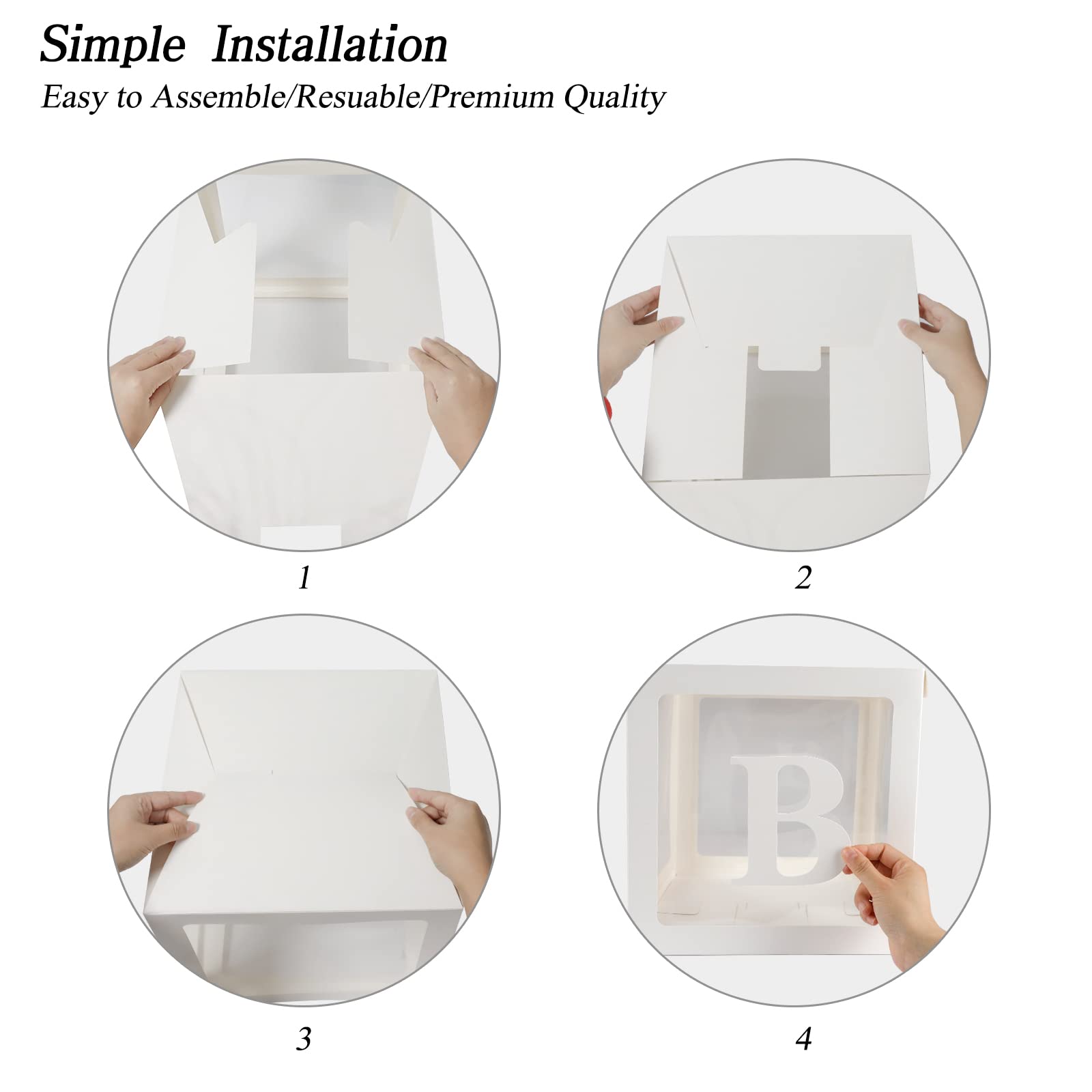 Simple Installation

Easy to Assemble/Resuable/Premium Quality

1

2

3

B

4