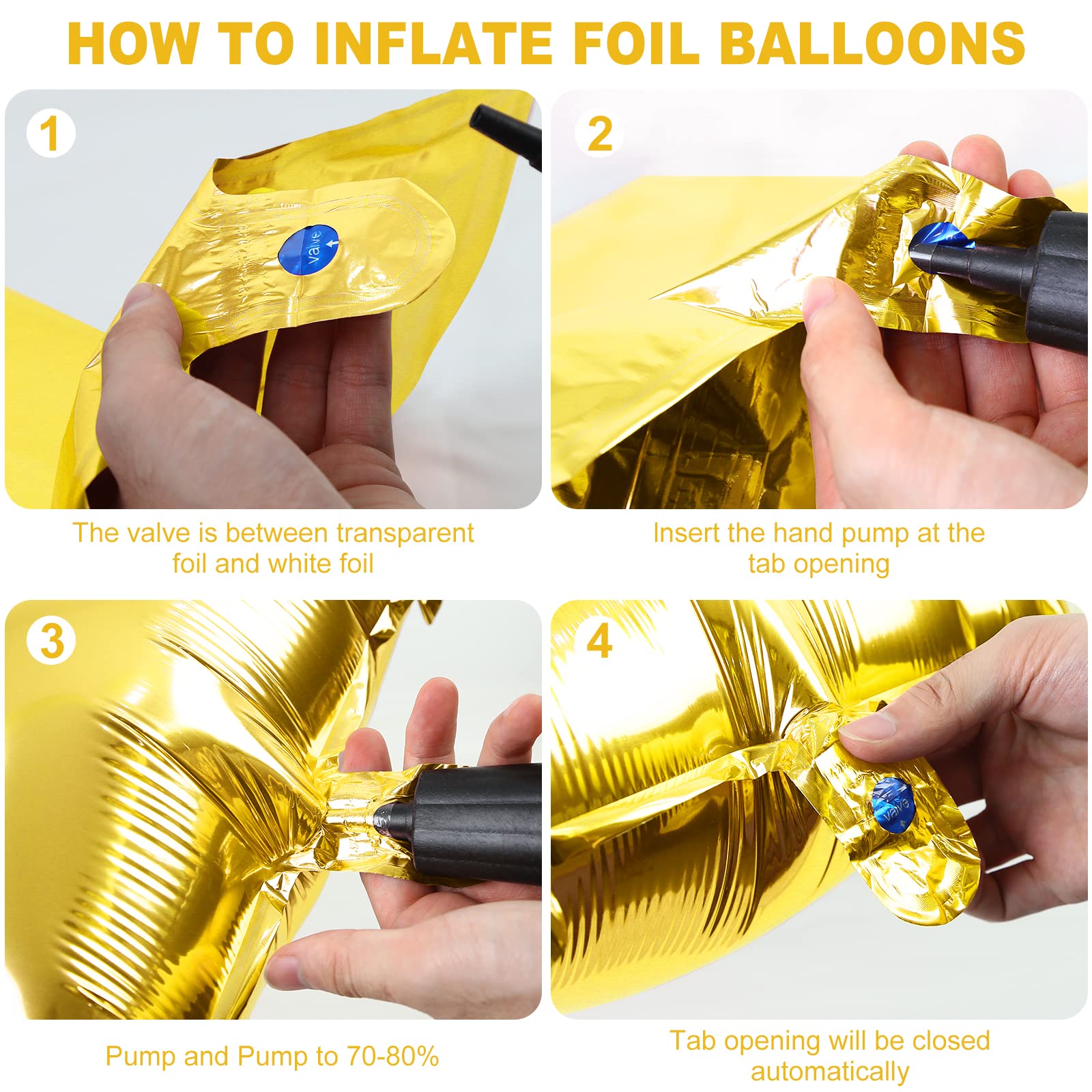 HOW TO INFLATE FOIL BALLOONS

1

valve

The valve is between transparent foil and white foil

2

Insert the hand pump at the tab opening

3

Pump and Pump to 70-80%

4

valve

Tab opening will be closed automatically