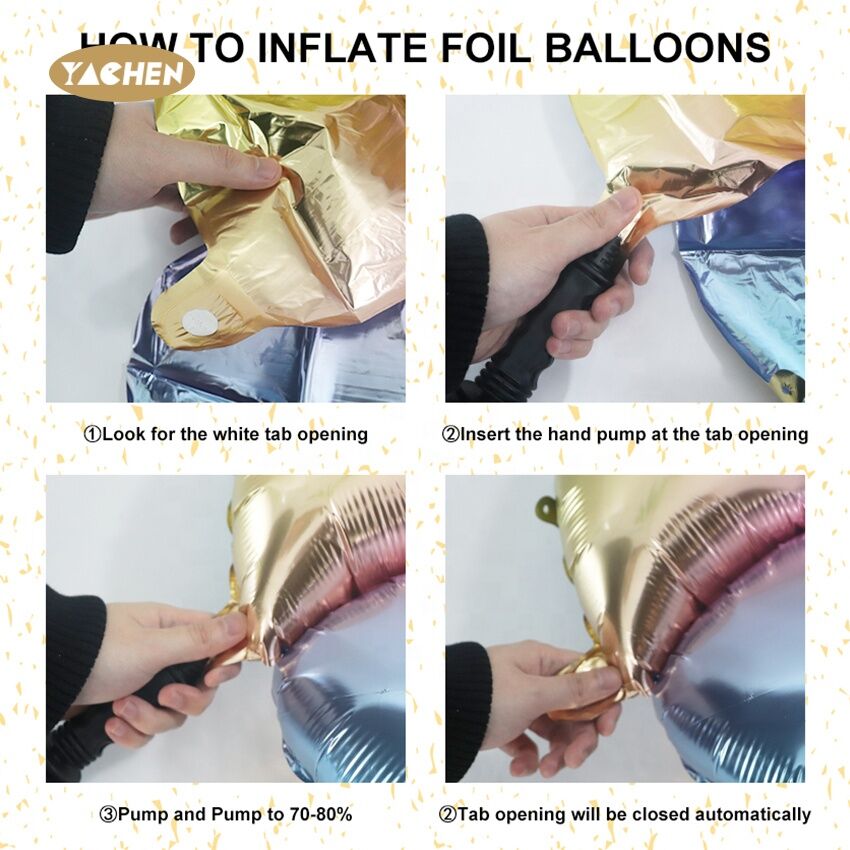 HOW TO INFLATE FOIL BALLOONS

YACHEN

①Look for the white tab opening

②Insert the hand pump at the tab opening

③Pump and Pump to 70-80%

②Tab opening will be closed automatically