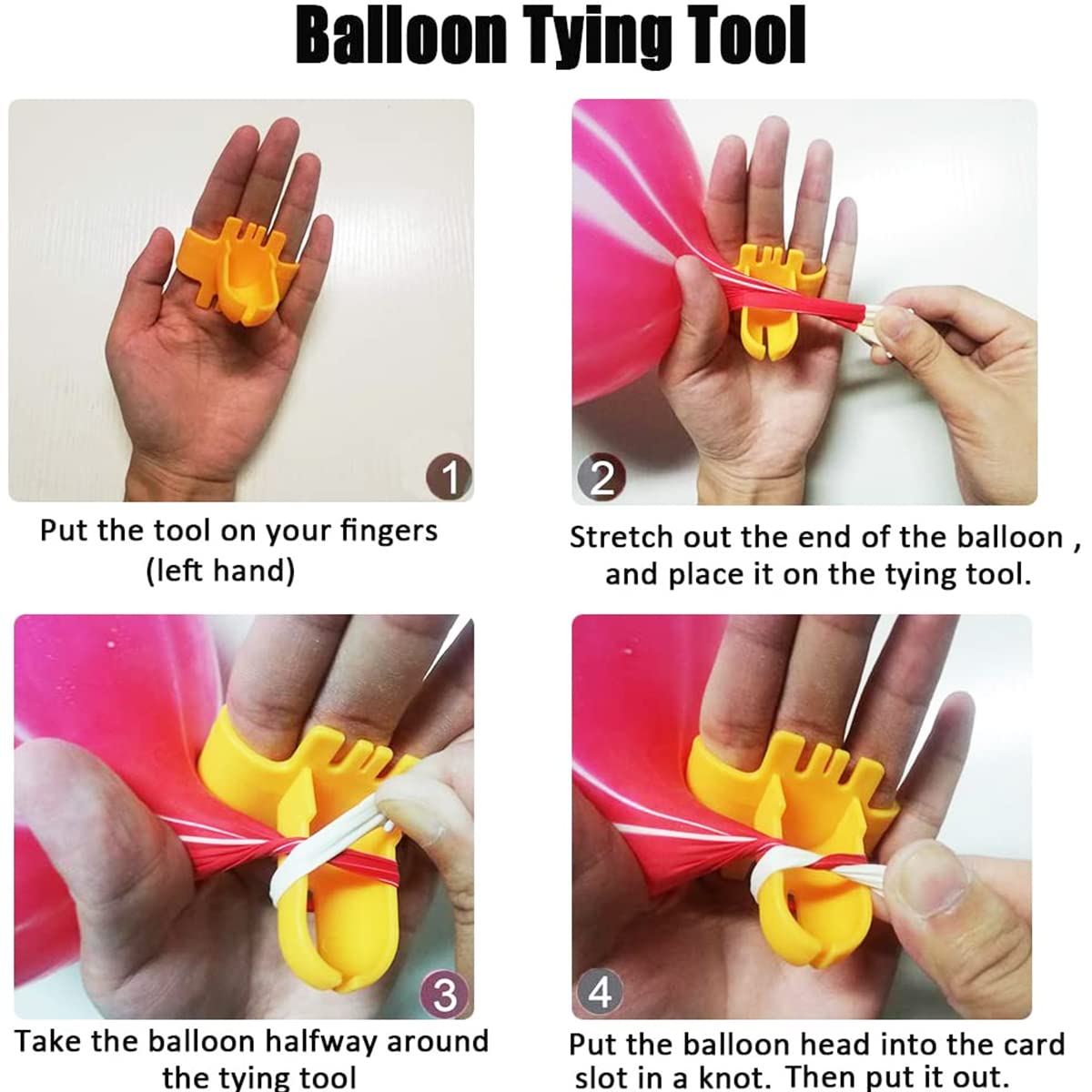 Balloon Tying Tool

1

Put the tool on your fingers (left hand)

2

Stretch out the end of the balloon , and place it on the tying tool.

3

Take the balloon halfway around the tying tool

4

Put the balloon head into the card slot in a knot. Then put it out.