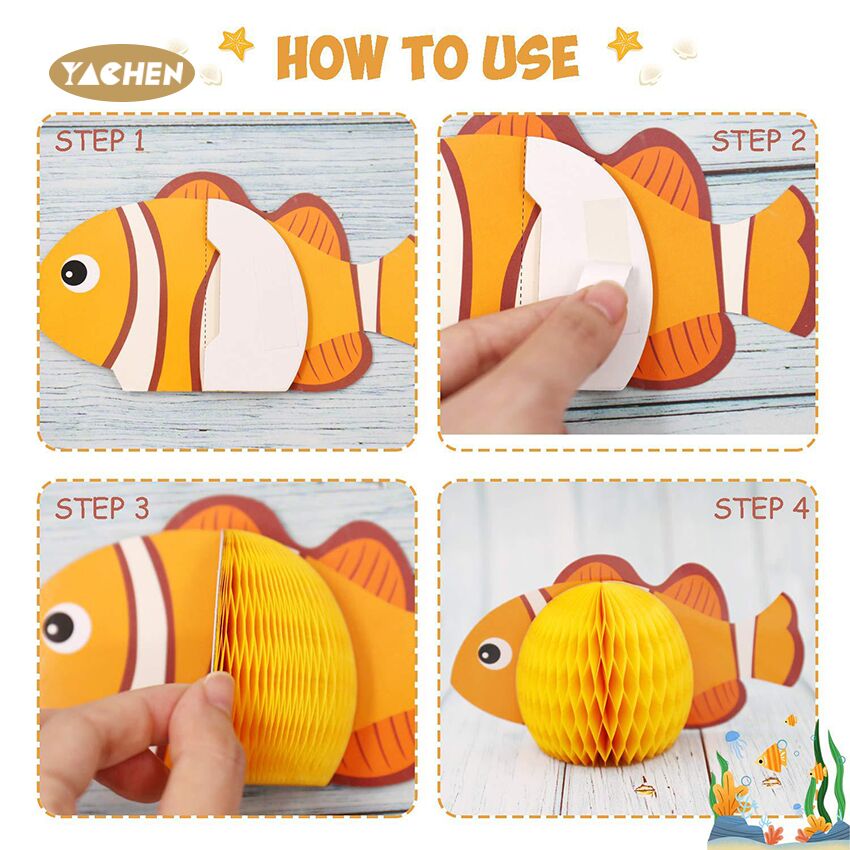 YACHEN

HOW TO USE

STEP 1

STEP 2

STEP 3

STEP 4